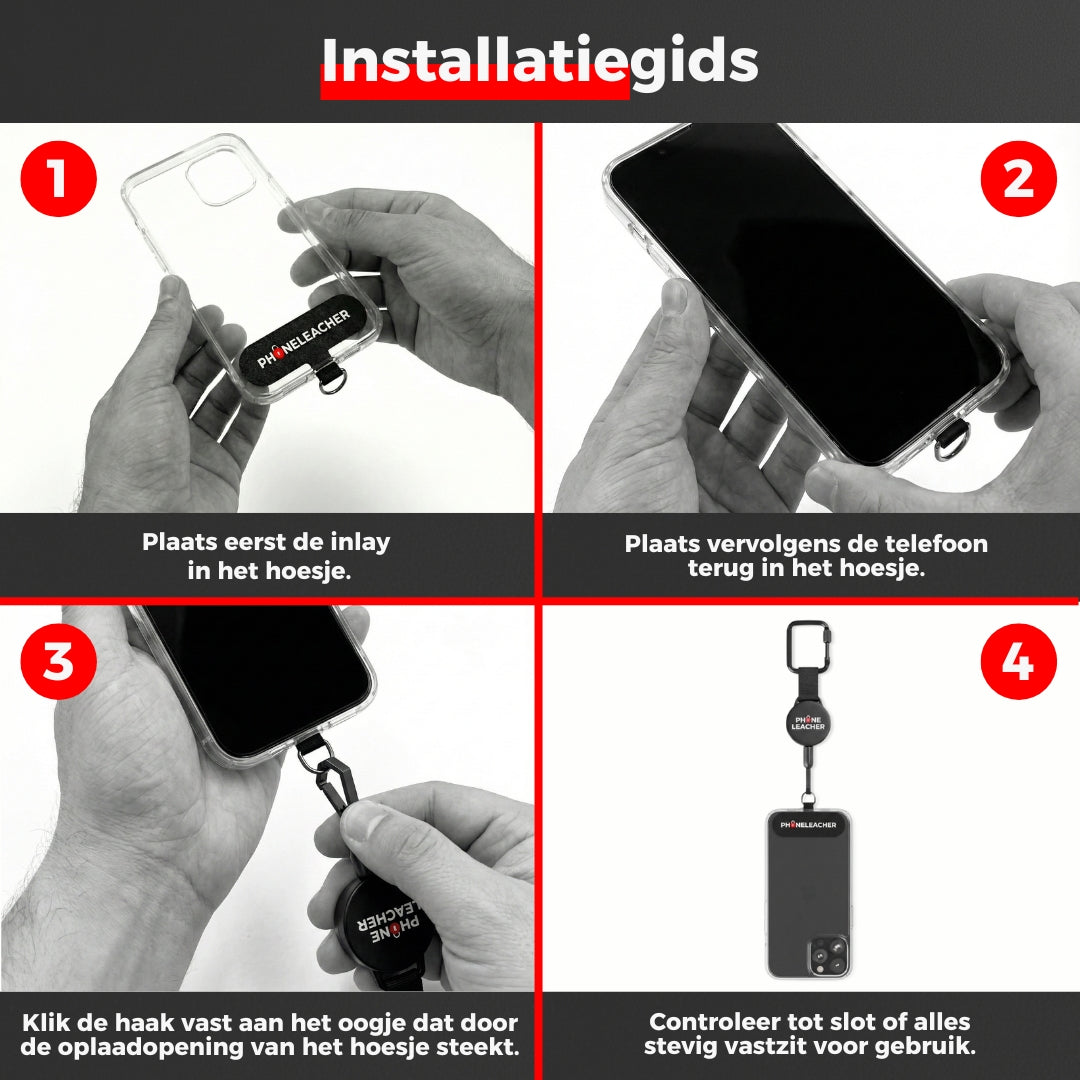 Installatiegids

1

PHONELEACHER

Plaats eerst de inlay in het hoesje.

2

Plaats vervolgens de telefoon terug in het hoesje.

3

PHONE LEACHER

Klik de haak vast aan het oogje dat door de oplaadopening van het hoesje steekt.

4

PHONE LEACHER

PHONELEACHER

Controleer tot slot of alles stevig vastzit voor gebruik.